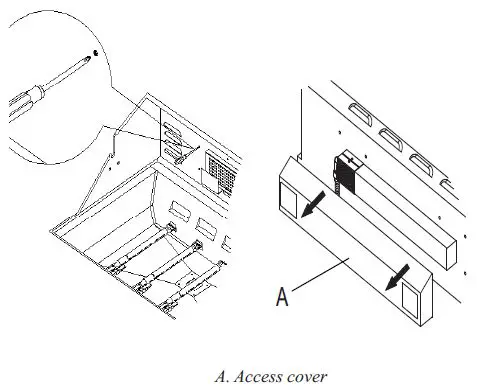 A

A. Access cover