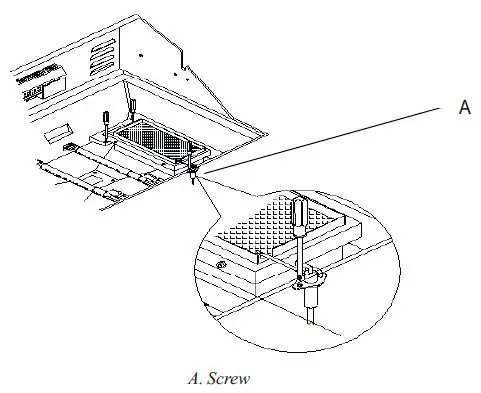 A

A. Screw