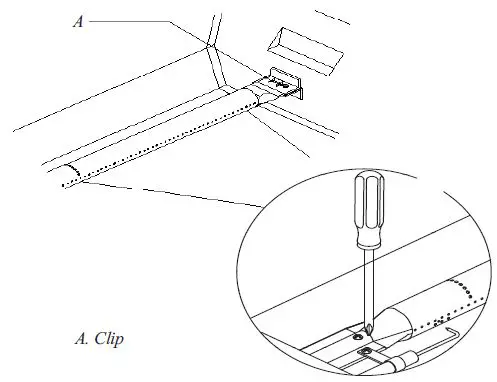 A

A. Clip