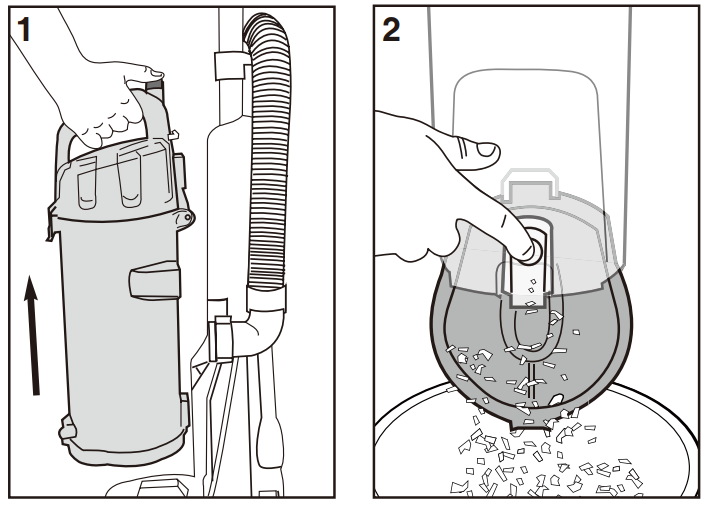 1

2