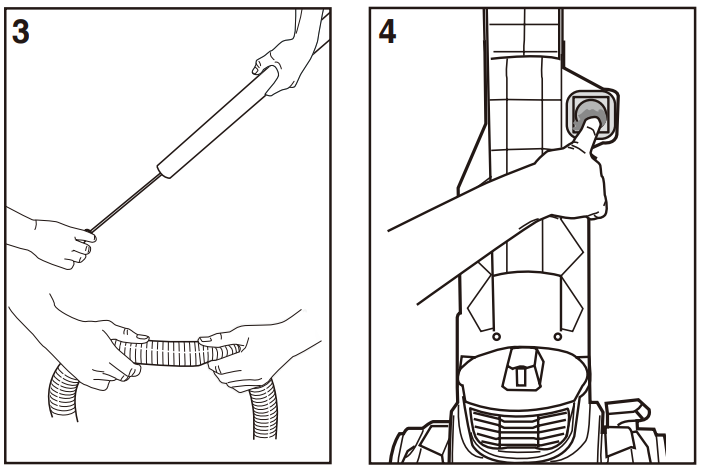 3

4