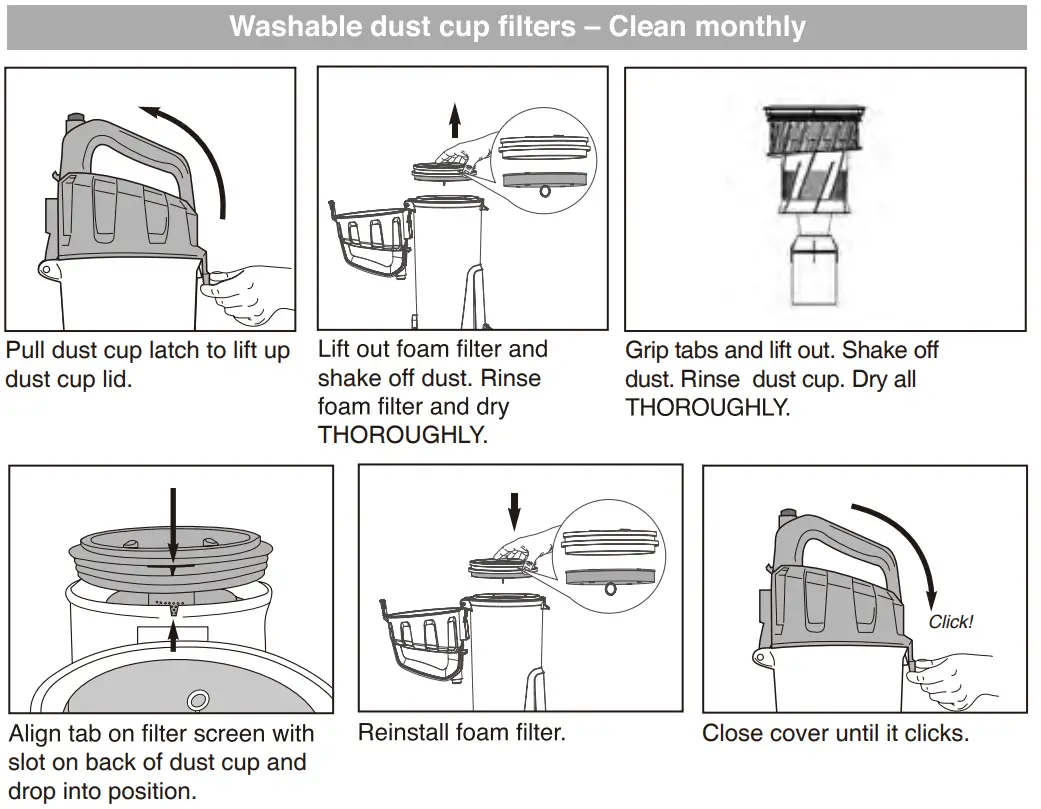 Washable dust cup filters – Clean monthly

Pull dust cup latch to lift up dust cup lid.

Lift out foam filter and shake off dust. Rinse foam filter and dry THOROUGHLY.

Grip tabs and lift out. Shake off dust. Rinse dust cup. Dry all THOROUGHLY.

Align tab on filter screen with slot on back of dust cup and drop into position.

Reinstall foam filter.

Click!

Close cover until it clicks.