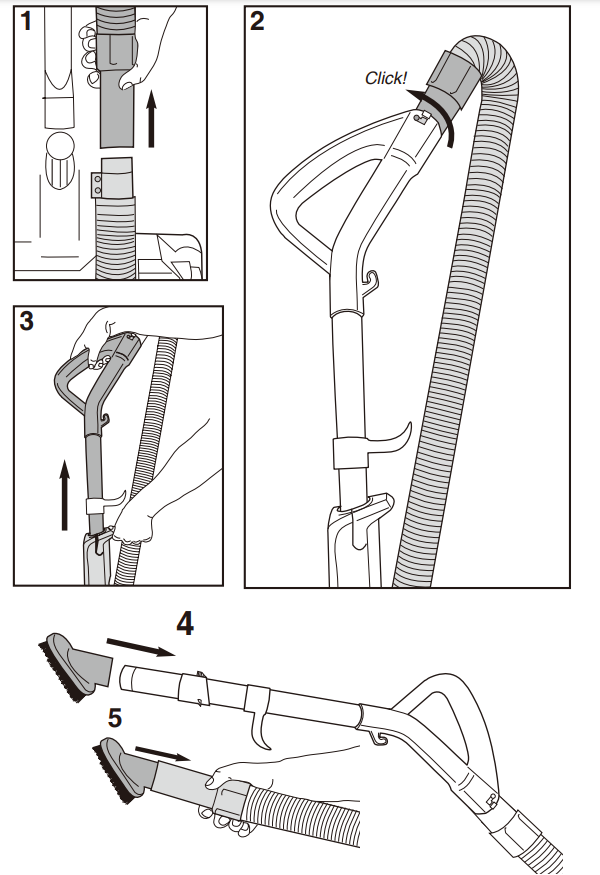 1

2

Click!

3

4

5