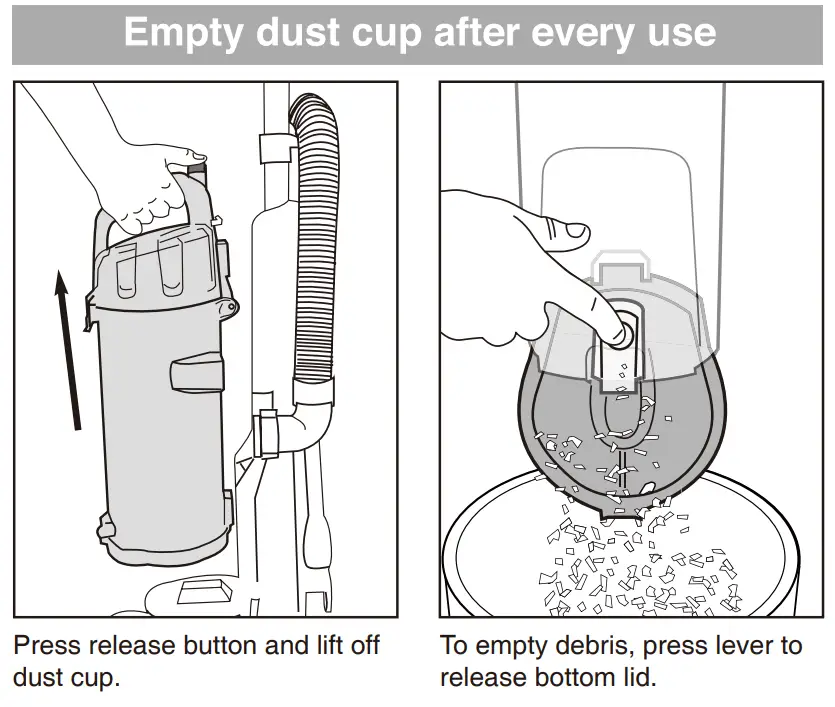 Empty dust cup after every use

Press release button and lift off dust cup.

To empty debris, press lever to release bottom lid.