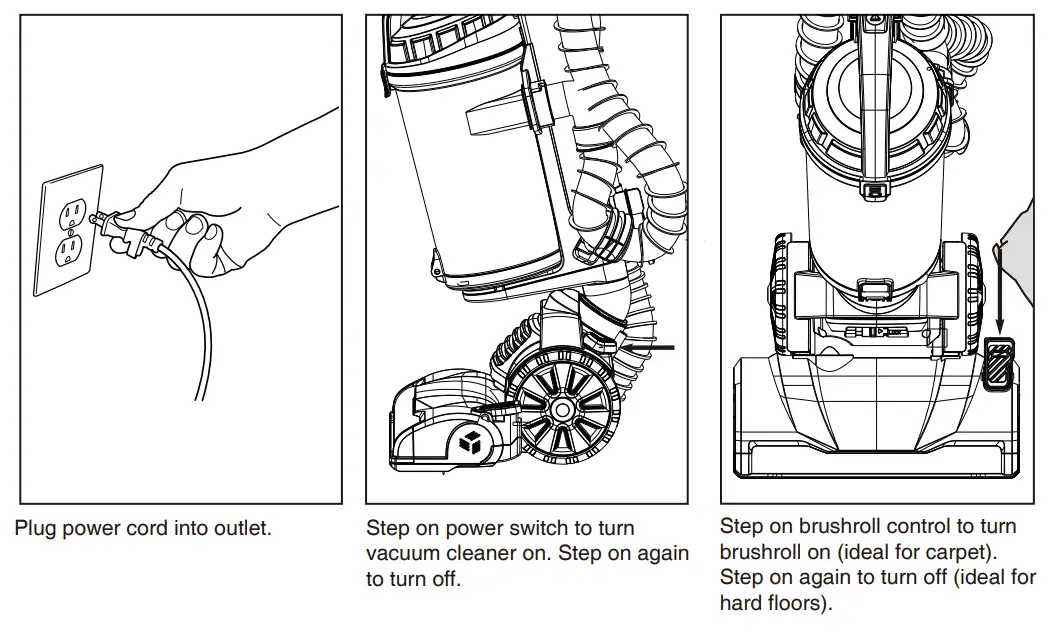 Plug power cord into outlet.

Step on power switch to turn vacuum cleaner on. Step on again to turn off.

Step on brushroll control to turn brushroll on (ideal for carpet). Step on again to turn off (ideal for hard floors).