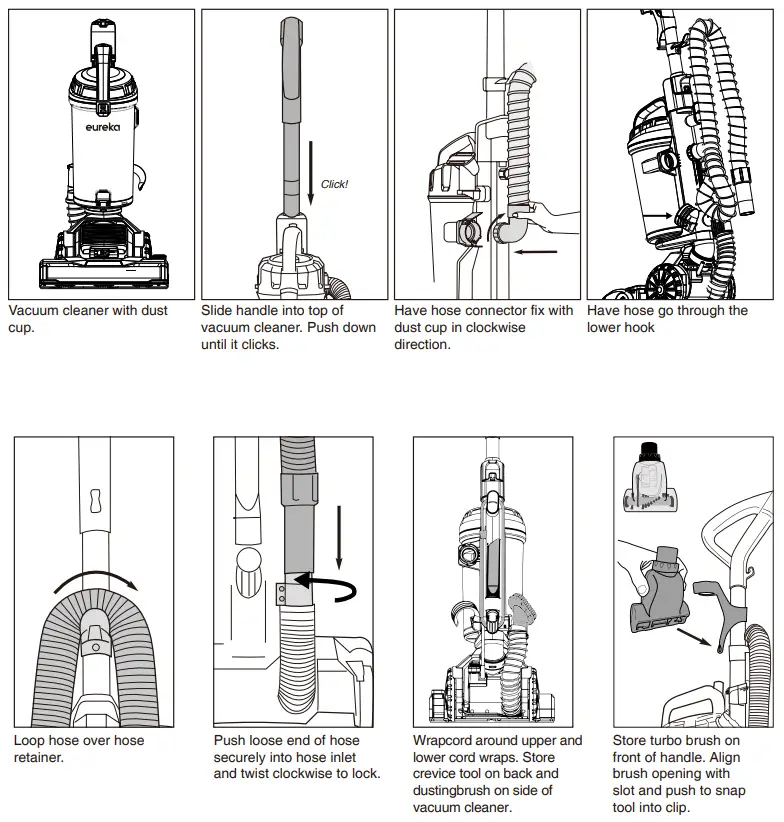 eureka

Vacuum cleaner with dust cup.

Click!

Slide handle into top of vacuum cleaner. Push down until it clicks.

Have hose connector fix with dust cup in clockwise direction.

Have hose go through the lower hook

Loop hose over hose retainer.

Push loose end of hose securely into hose inlet and twist clockwise to lock.

Wrapcord around upper and lower cord wraps. Store crevice tool on back and dustingbrush on side of vacuum cleaner.

Store turbo brush on front of handle. Align brush opening with slot and push to snap tool into clip.