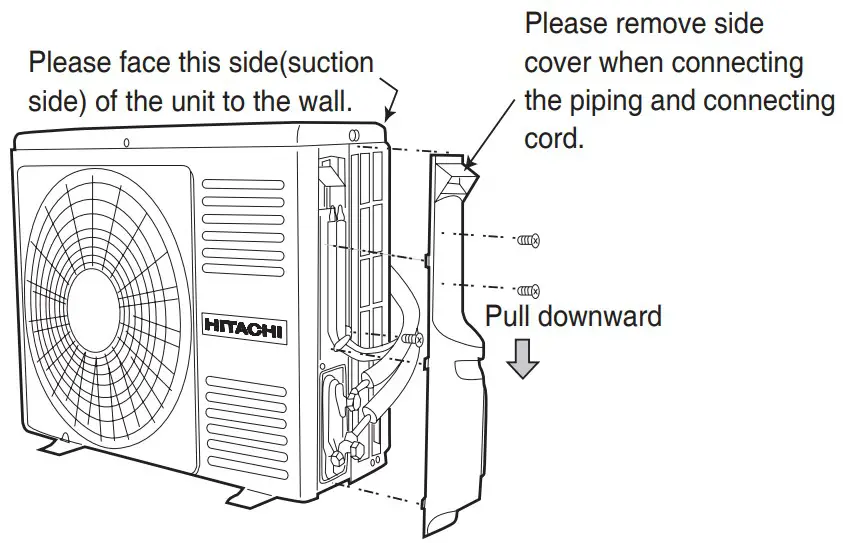 Please face this side(suction side) of the unit to the wall.

Please remove side cover when connecting the piping and connecting cord.

HITACHI

Pull downward