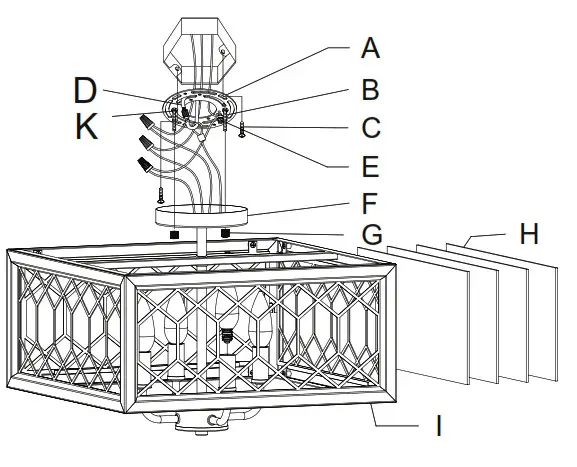 A
D
B
K
C
E
F
G
H
I