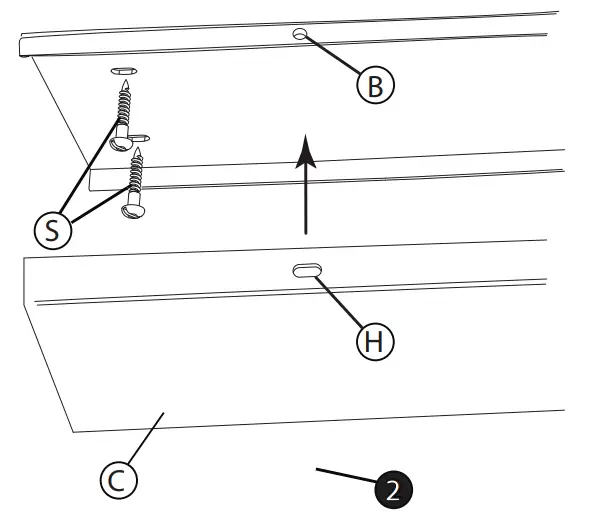 B
S
H
C
2