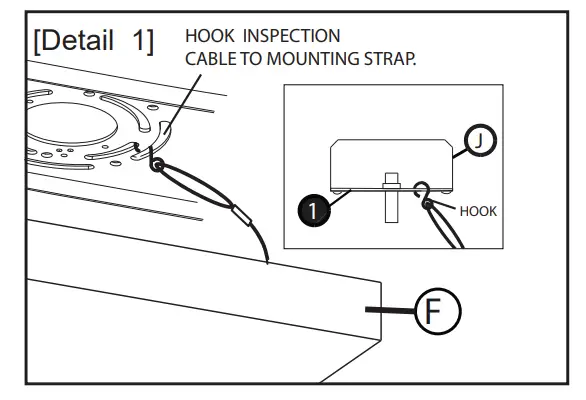 [Detail 1]

HOOK INSPECTION CABLE TO MOUNTING STRAP.

J

1

HOOK

F