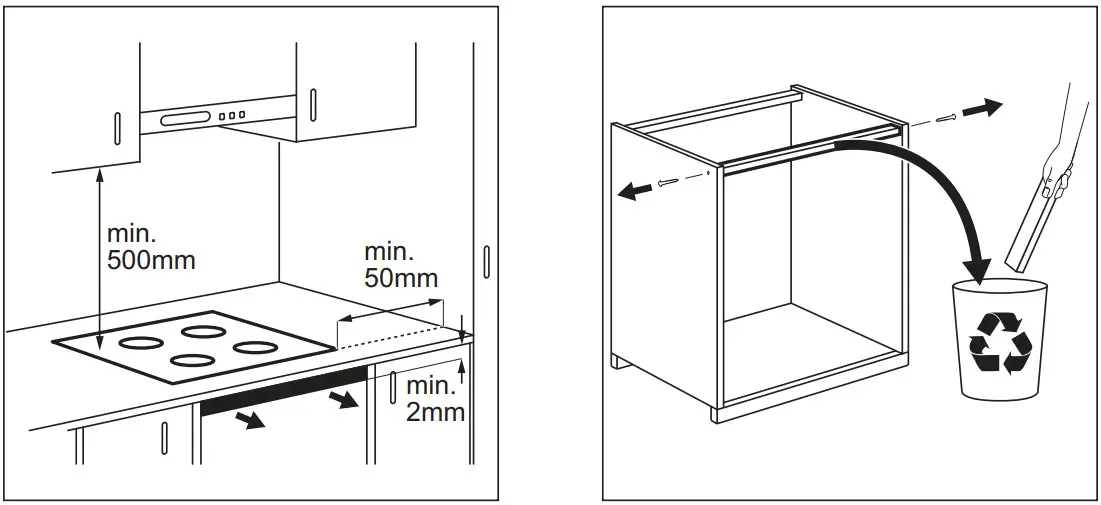 min.
500mm

min.
50mm

min.
2mm