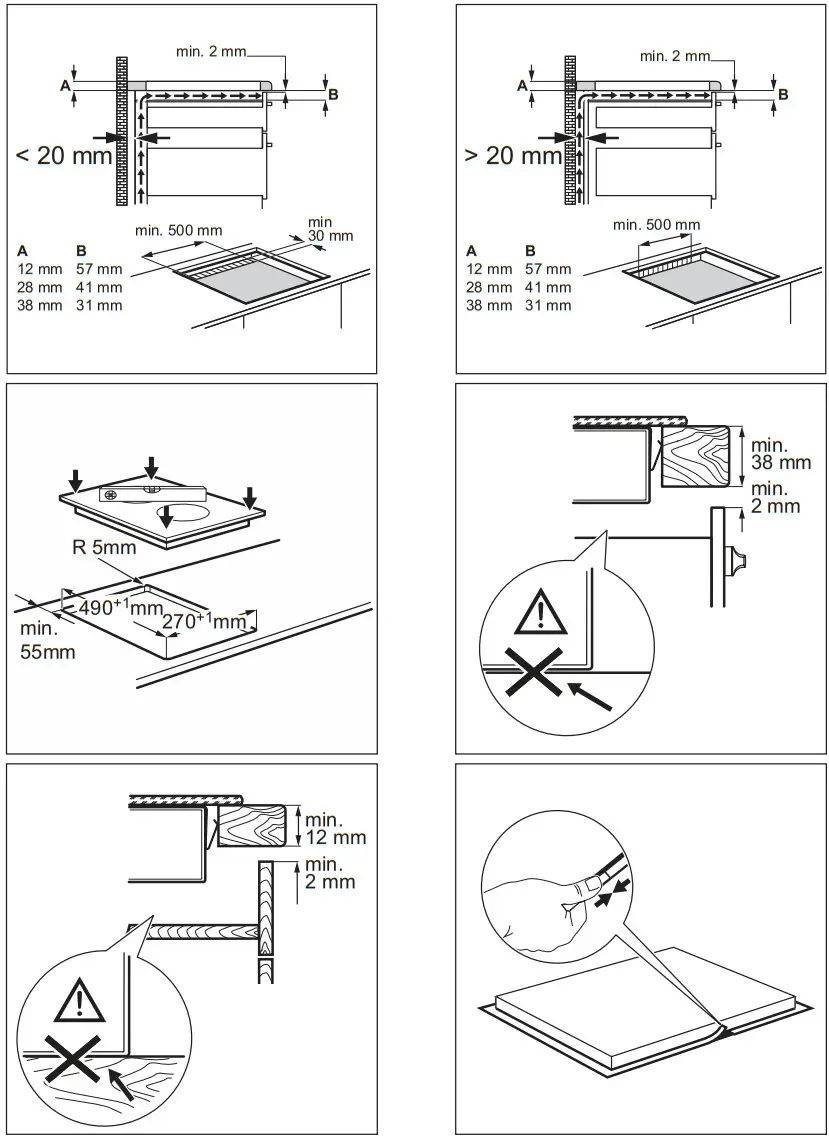 min. 2 mm

A

B

< 20 mm

min. 500 mm

min
30 mm

| A | B |
|---|---|
| 12 mm | 57 mm |
| 28 mm | 41 mm |
| 38 mm | 31 mm |

min. 2 mm

A

B

> 20 mm

min. 500 mm

| A | B |
|---|---|
| 12 mm | 57 mm |
| 28 mm | 41 mm |
| 38 mm | 31 mm |

R 5mm

$490^{+1}$mm

$270^{+1}$mm

min.
55mm

min.
38 mm

min.
2 mm

min.
12 mm

min.
2 mm