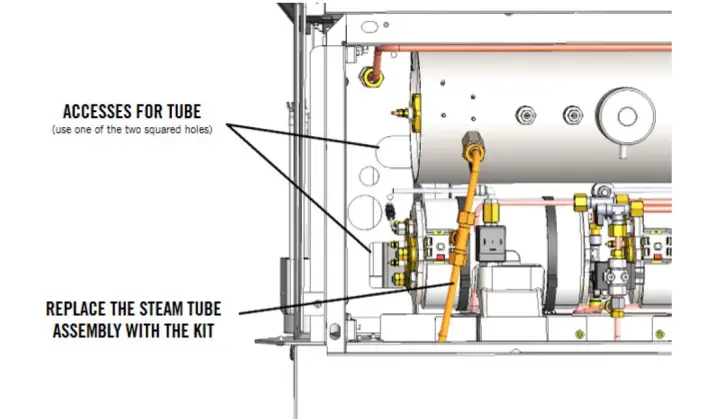 ACCESSES FOR TUBE
(use one of the two squared holes)

REPLACE THE STEAM TUBE ASSEMBLY WITH THE KIT