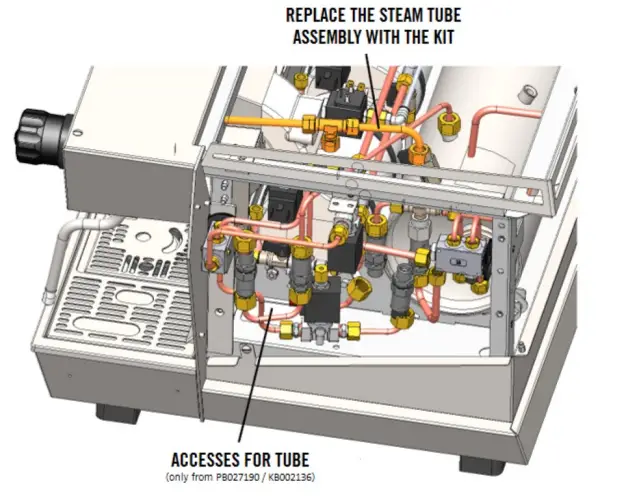 REPLACE THE STEAM TUBE ASSEMBLY WITH THE KIT

ACCESSES FOR TUBE
(only from PB027190 / KB002136)