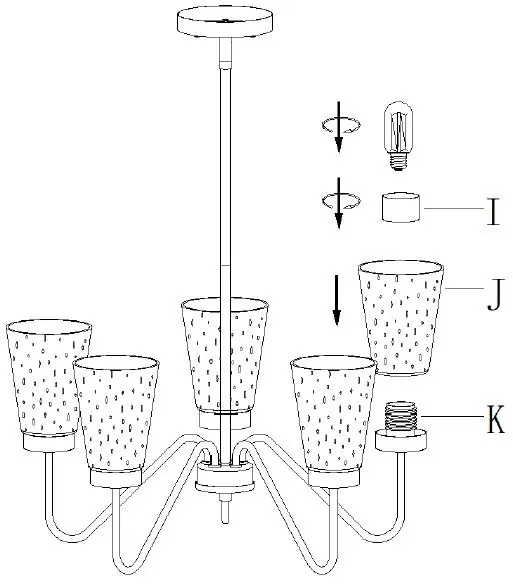 I
J
K