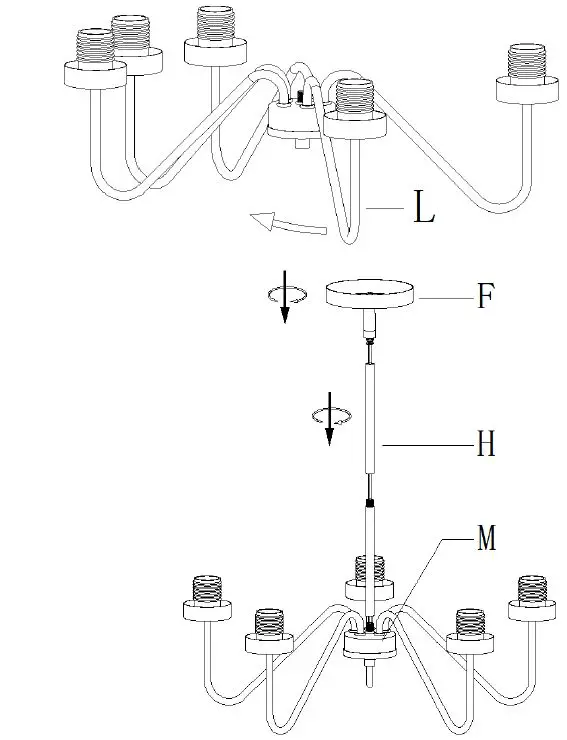 L

F

H

M