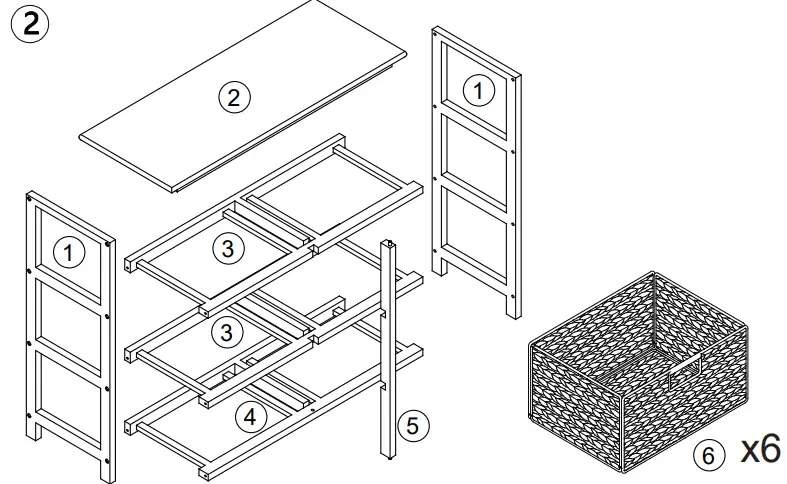 2

2

1

1

3

3

4

5

6 x6