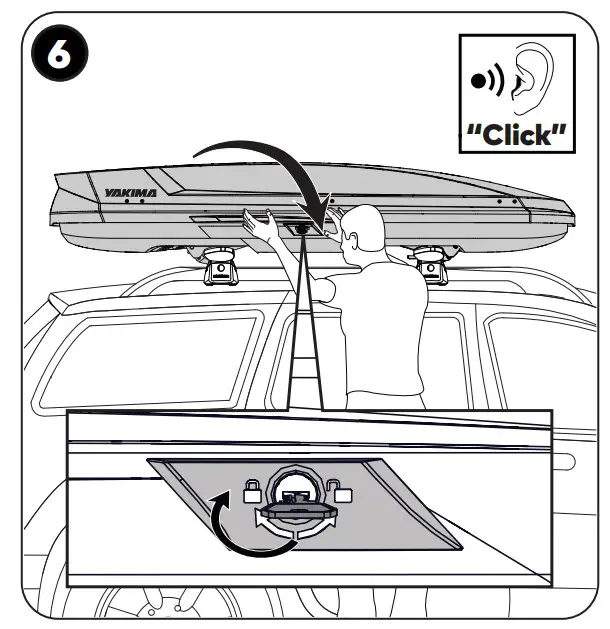 6

"Click"

YAKIMA