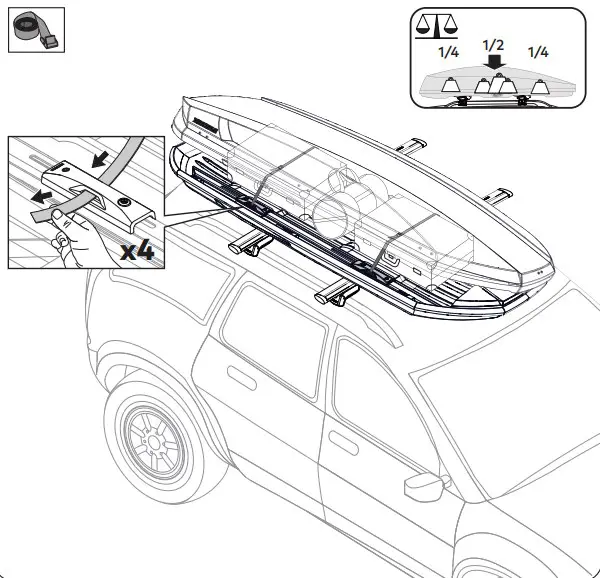 1/4 1/2 1/4

x4