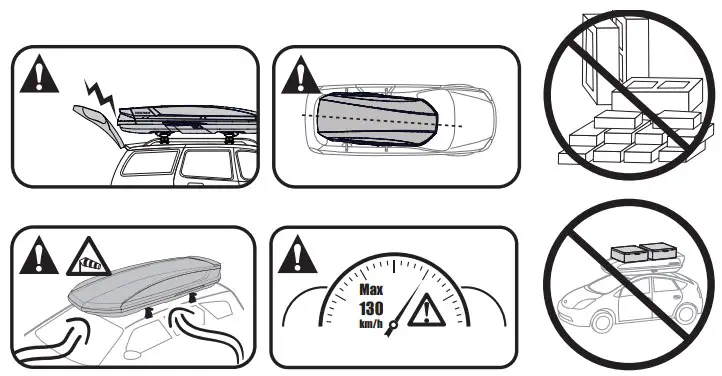 Max
130
km/h