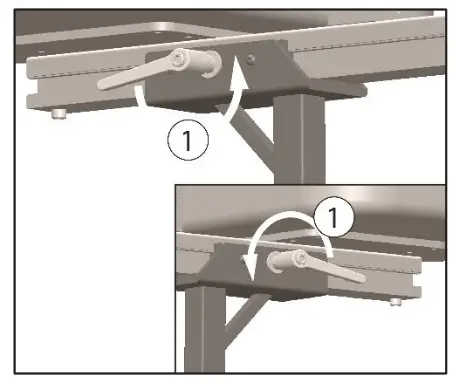 1

1