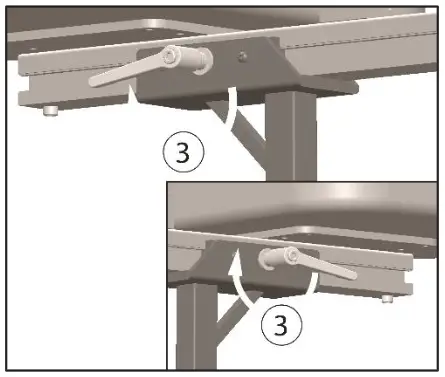 3

3