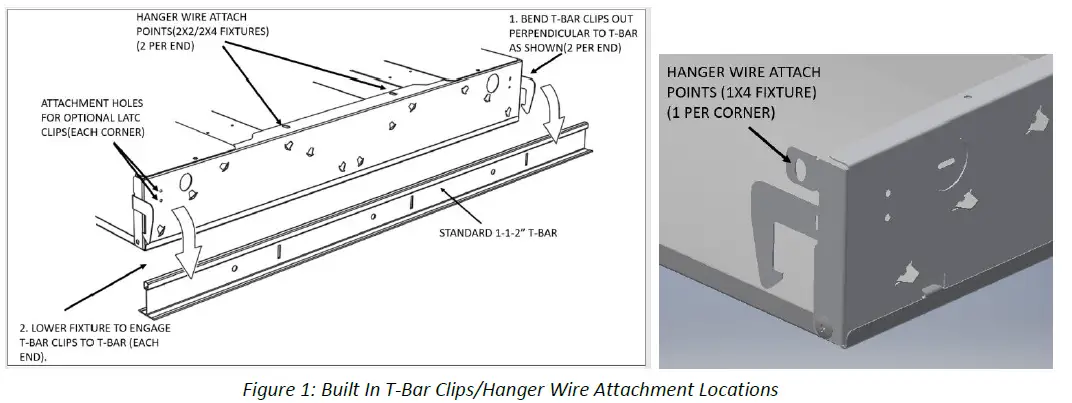 HANGER WIRE ATTACH POINTS(2X2/2X4 FIXTURES) (2 PER END)

1. BEND T-BAR CLIPS OUT PERPENDICULAR TO T-BAR AS SHOWN(2 PER END)

ATTACHMENT HOLES FOR OPTIONAL LATC CLIPS(EACH CORNER)

STANDARD 1-1-2" T-BAR

2. LOWER FIXTURE TO ENGAGE T-BAR CLIPS TO T-BAR (EACH END).

HANGER WIRE ATTACH POINTS (1X4 FIXTURE) (1 PER CORNER)

Figure 1: Built In T-Bar Clips/Hanger Wire Attachment Locations