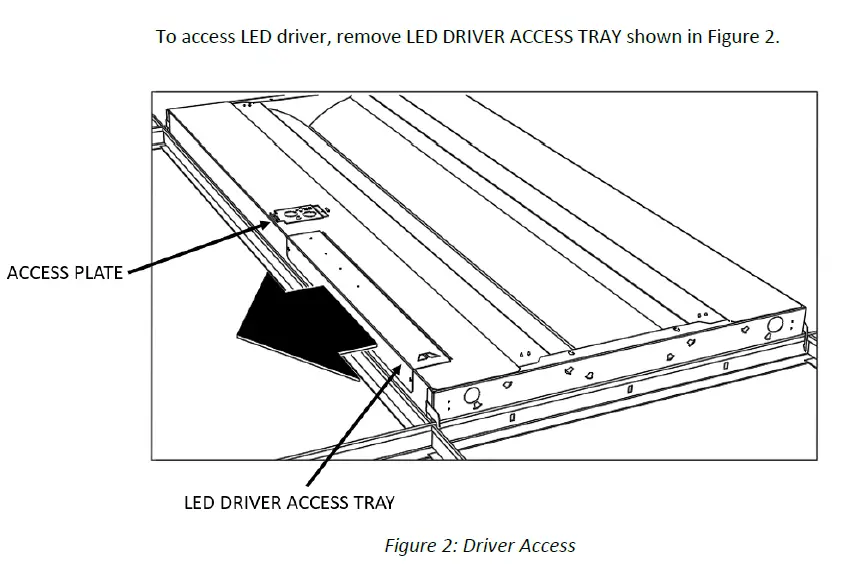 To access LED driver, remove LED DRIVER ACCESS TRAY shown in Figure 2.

ACCESS PLATE

LED DRIVER ACCESS TRAY

Figure 2: Driver Access