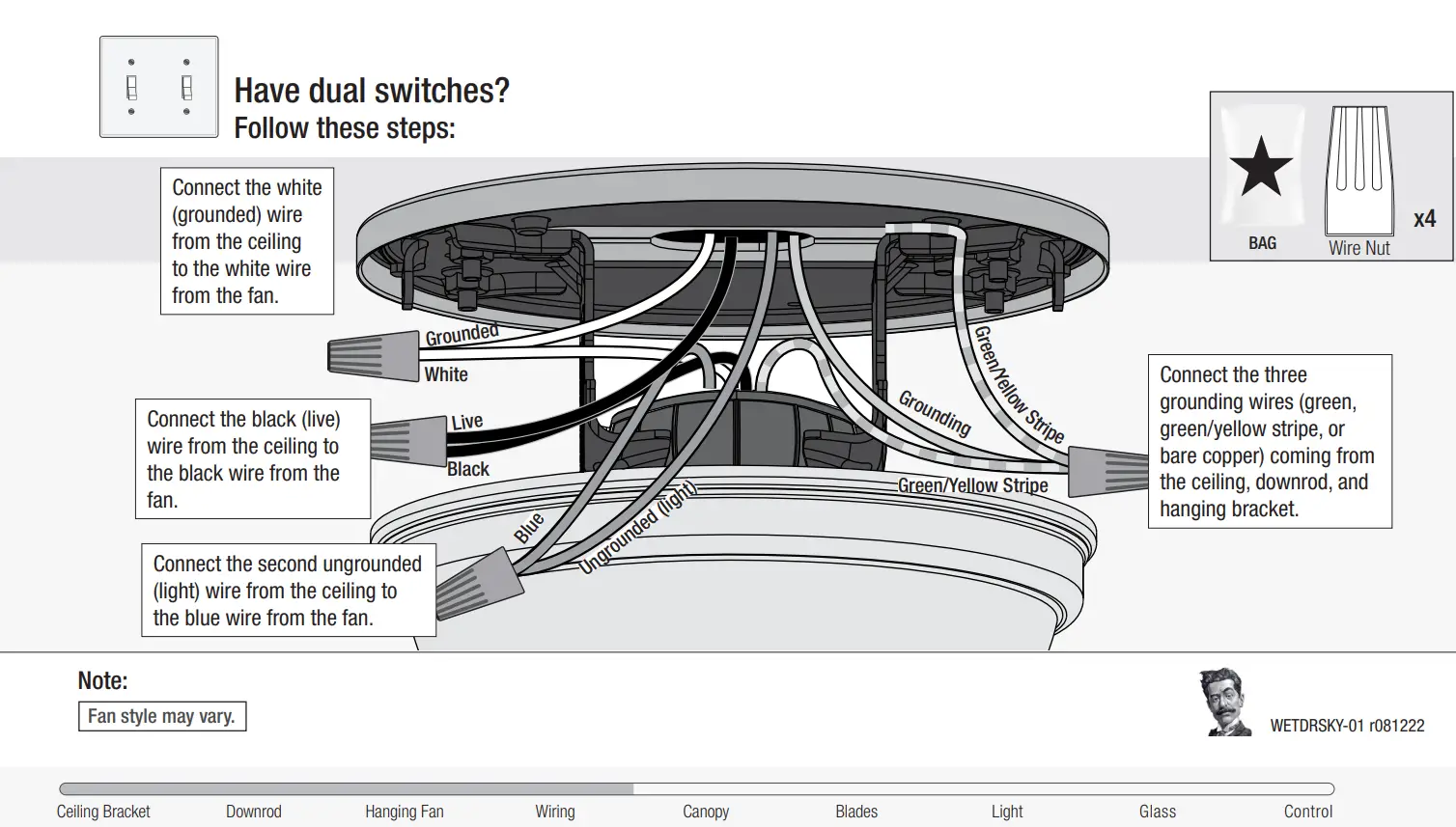 Have dual switches?
Follow these steps:

BAG

Wire Nut

x4

Connect the white (grounded) wire from the ceiling to the white wire from the fan.

Grounded

White

Connect the black (live) wire from the ceiling to the black wire from the fan.

Live

Black

Connect the second ungrounded (light) wire from the ceiling to the blue wire from the fan.

Blue

Ungrounded (light)

Grounding

Green/Yellow Stripe

Green/Yellow Stripe

Connect the three grounding wires (green, green/yellow stripe, or bare copper) coming from the ceiling, downrod, and hanging bracket.

Note:

Fan style may vary.

WETDRSKY-01 r081222

Ceiling Bracket Downrod Hanging Fan Wiring Canopy Blades Light Glass Control