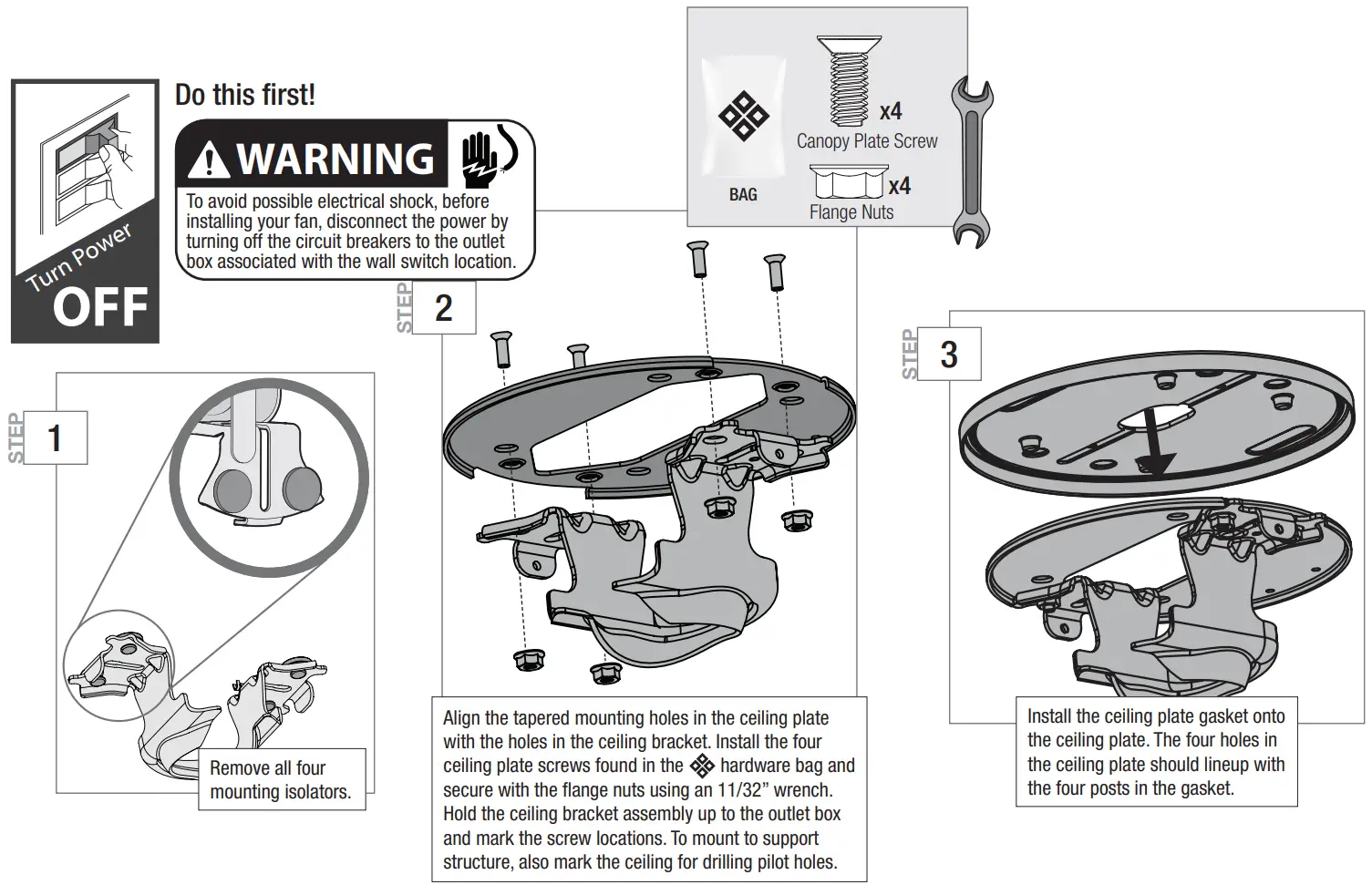 Turn Power OFF

Do this first!

WARNING

To avoid possible electrical shock, before installing your fan, disconnect the power by turning off the circuit breakers to the outlet box associated with the wall switch location.

BAG

x4
Canopy Plate Screw

x4
Flange Nuts

STEP 1

Remove all four mounting isolators.

STEP 2

Align the tapered mounting holes in the ceiling plate with the holes in the ceiling bracket. Install the four ceiling plate screws found in the hardware bag and secure with the flange nuts using an 11/32" wrench. Hold the ceiling bracket assembly up to the outlet box and mark the screw locations. To mount to support structure, also mark the ceiling for drilling pilot holes.

STEP 3

Install the ceiling plate gasket onto the ceiling plate. The four holes in the ceiling plate should lineup with the four posts in the gasket.