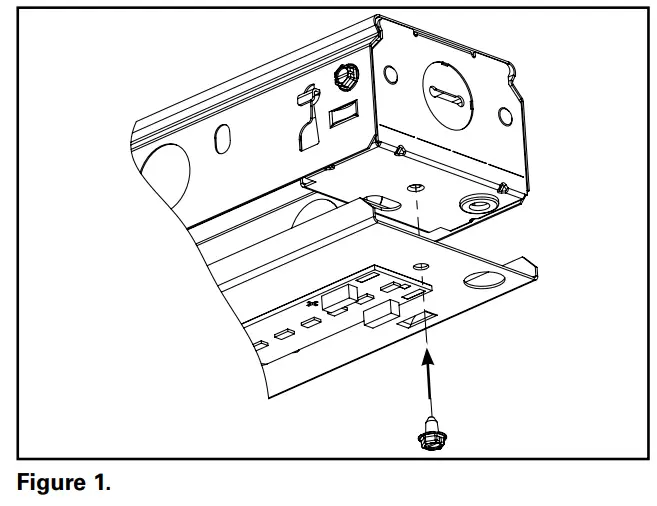 Figure 1.