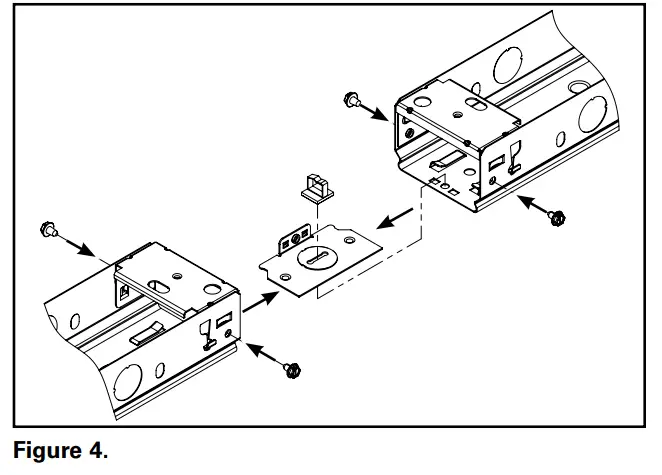 Figure 4.