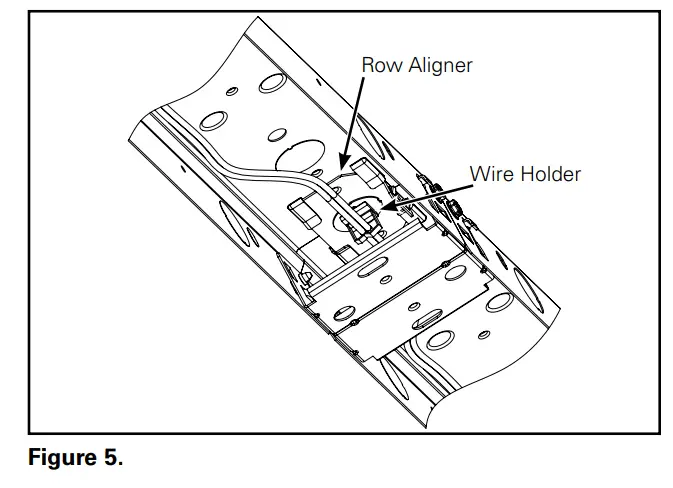 Row Aligner

Wire Holder

Figure 5.