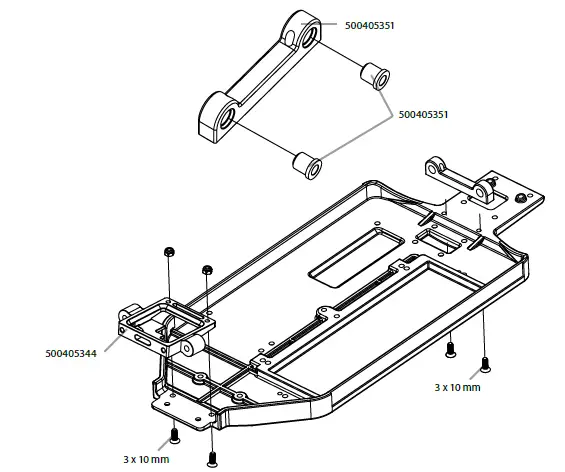 500405351

500405351

500405344

3 x 10 mm

3 x 10 mm