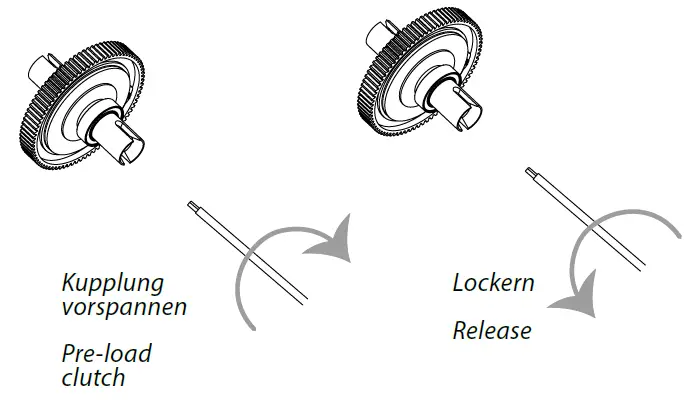 Kupplung vorspannen

Pre-load clutch

Lockern

Release