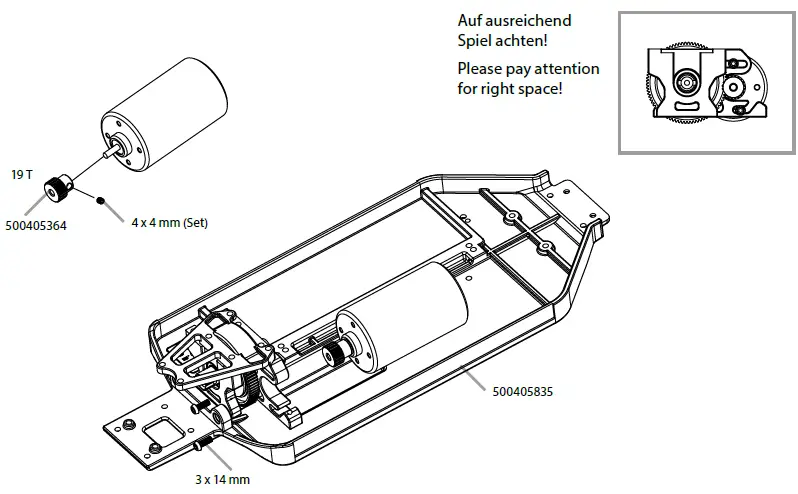 Auf ausreichend Spiel achten!

Please pay attention for right space!

19 T

500405364

4 x 4 mm (Set)

500405835

3 x 14 mm