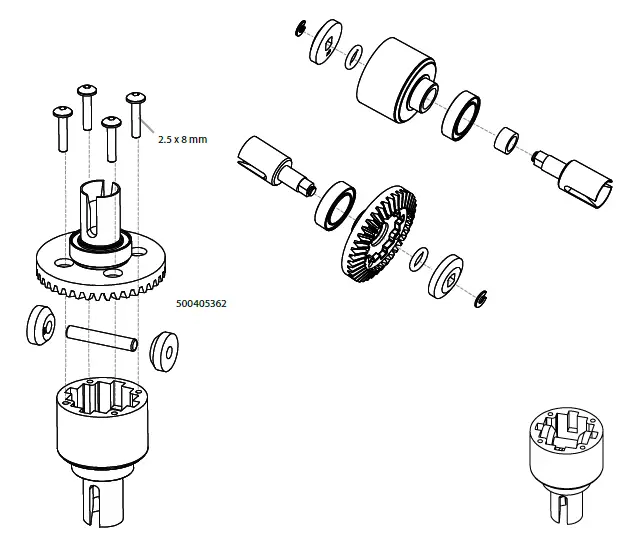 2.5 x 8 mm

500405362