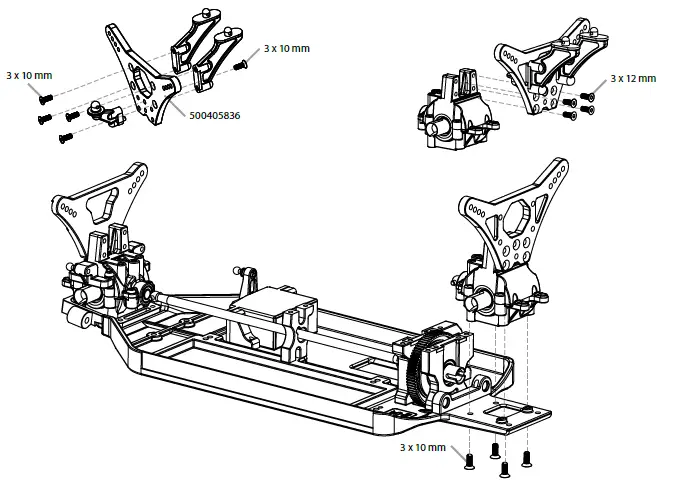 3 x 10 mm

3 x 10 mm

500405836

3 x 12 mm

3 x 10 mm