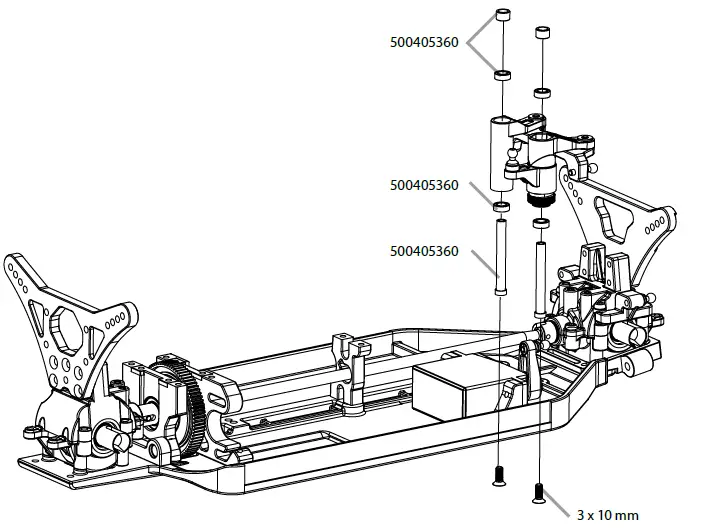 500405360

500405360

500405360

3 x 10 mm