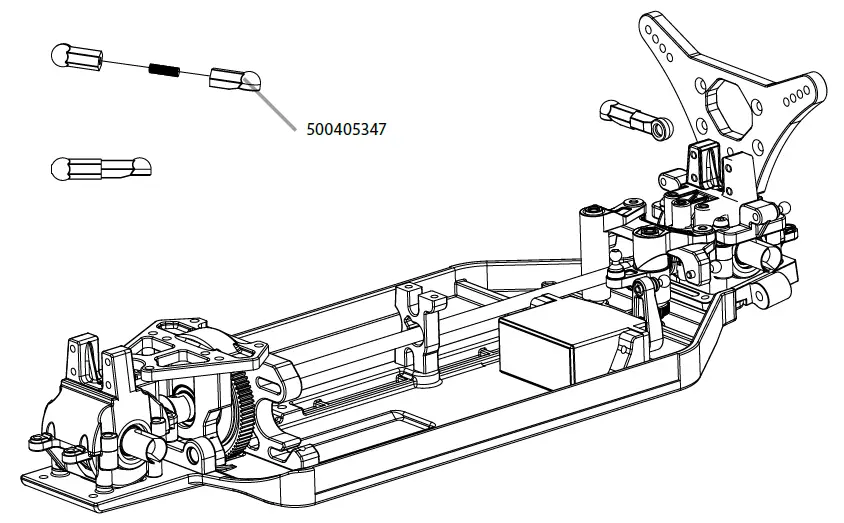 500405347