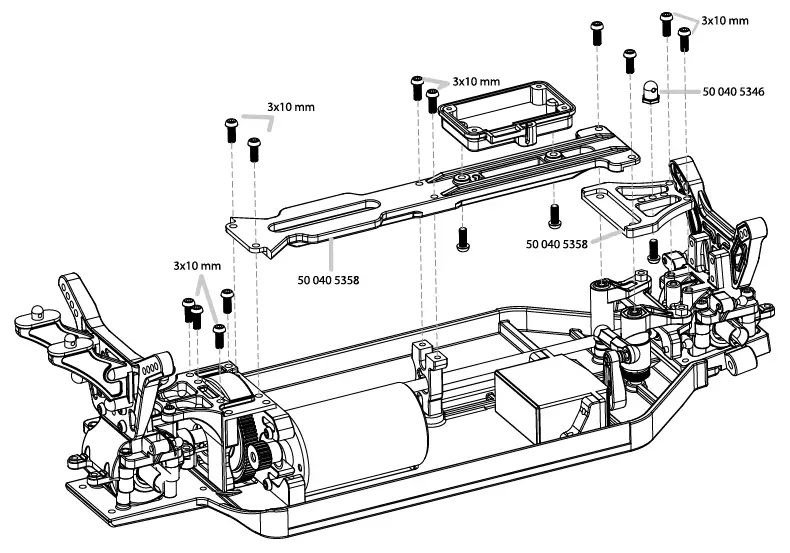 3x10 mm

3x10 mm

50 040 5346

3x10 mm

50 040 5358

50 040 5358

3x10 mm