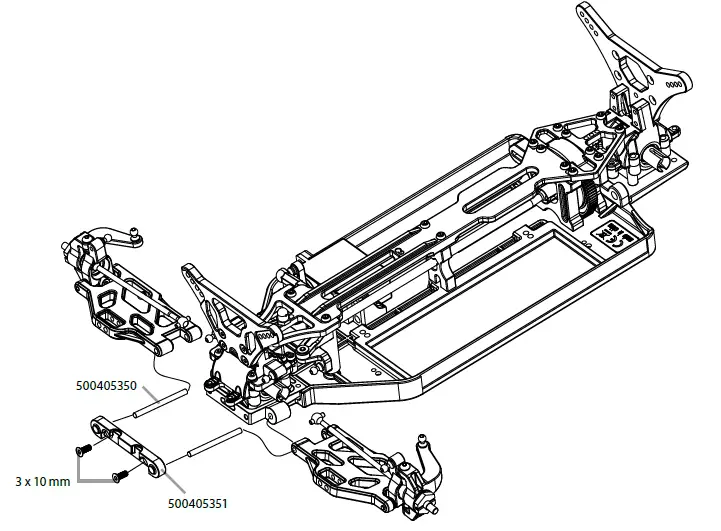 500405350

3 x 10 mm

500405351