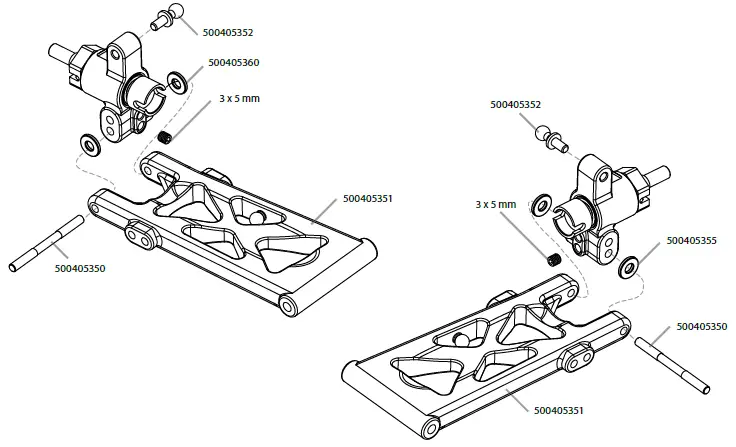 500405352
500405360
3 x 5 mm
500405351
500405350
500405352
3 x 5 mm
500405355
500405350
500405351