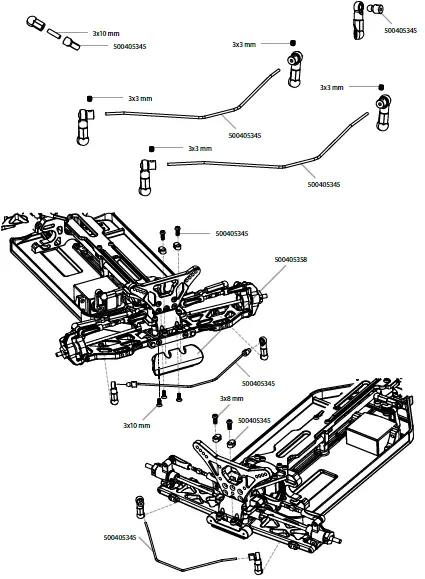 3x10 mm
500405345
500405345
3x3 mm
3x3 mm
3x3 mm
500405345
3x3 mm
500405345
500405345
500405358
500405345
3x10 mm
3x8 mm
500405345
500405345