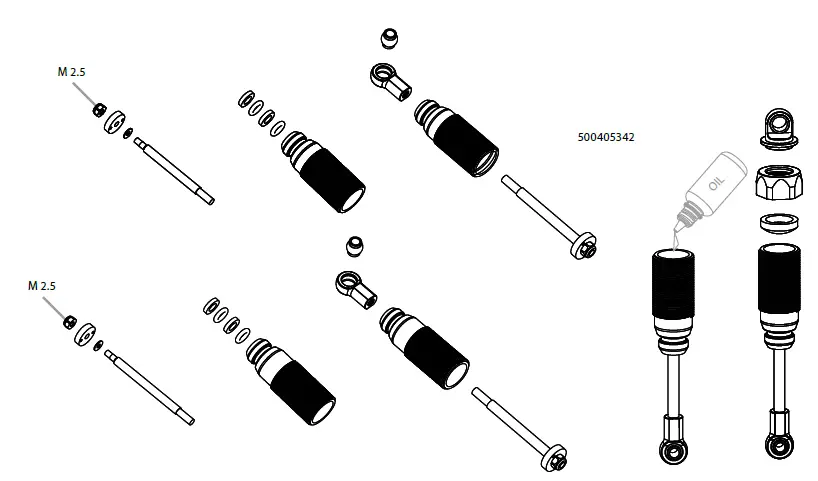 M 2.5

M 2.5

500405342

OIL