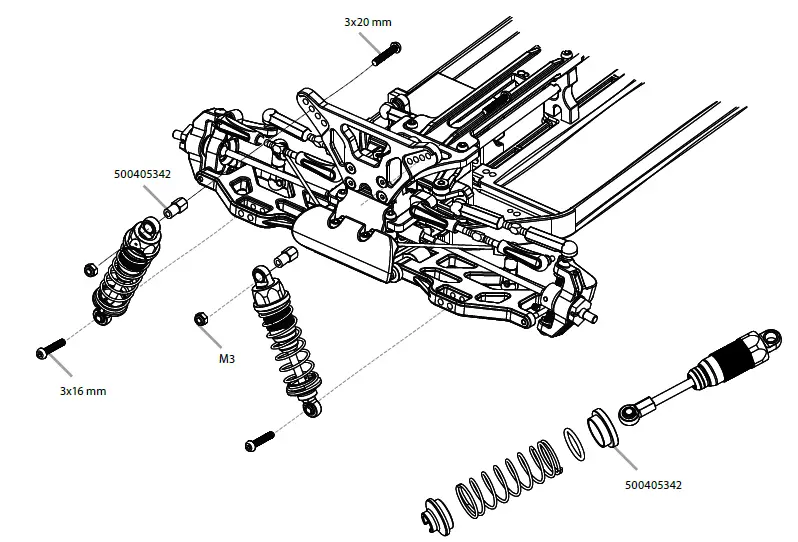 3x20 mm

500405342

M3

3x16 mm

500405342