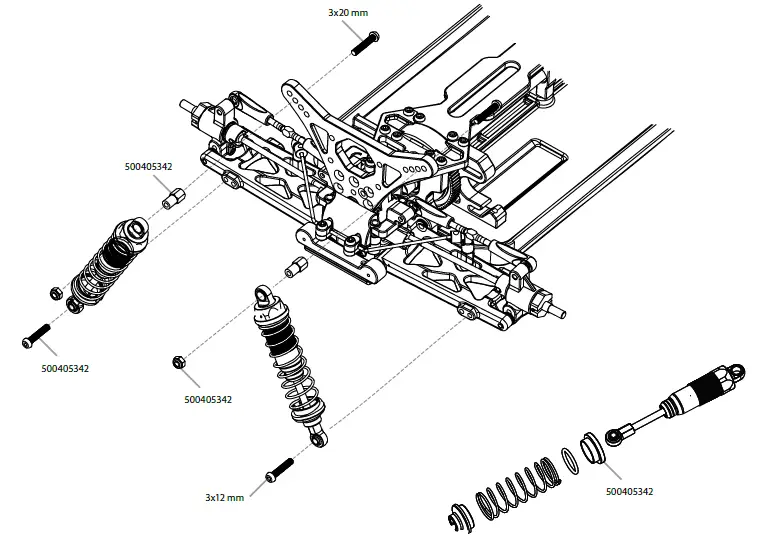 3x20 mm

500405342

500405342

500405342

3x12 mm

500405342