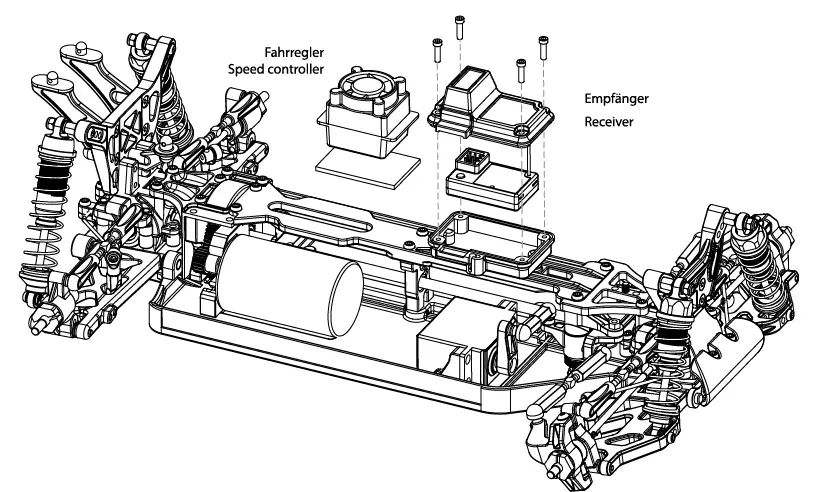 Fahrregler
Speed controller

Empfänger
Receiver