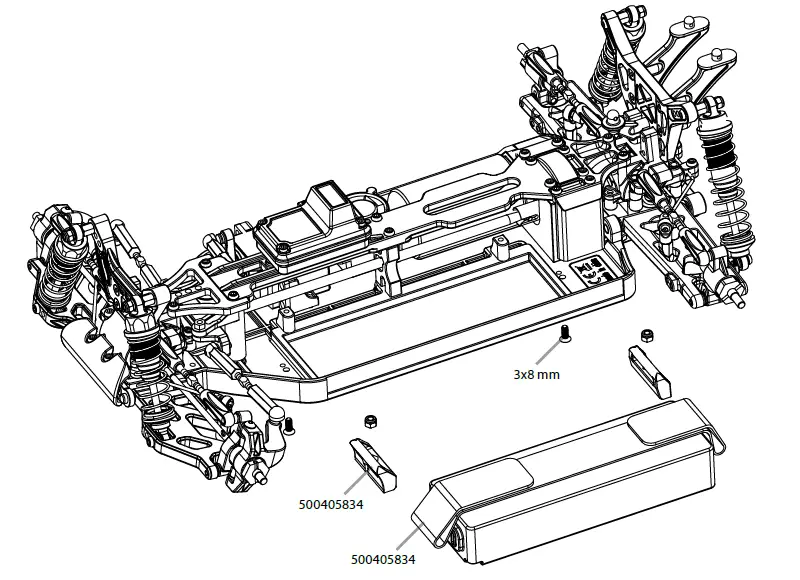 3x8 mm

500405834

500405834