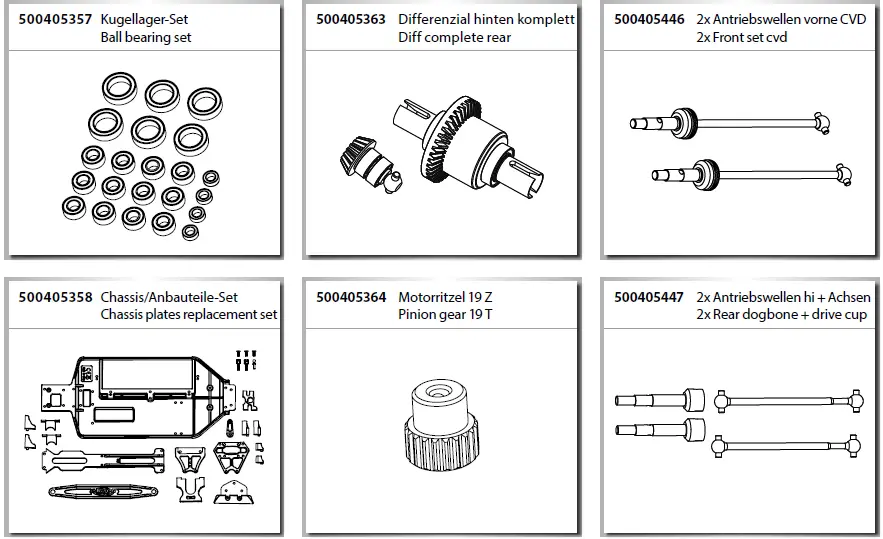 500405357 Kugellager-Set
Ball bearing set

500405363 Differenzial hinten komplett
Diff complete rear

500405446 2x Antriebswellen vorne CVD
2x Front set cvd

500405358 Chassis/Anbauteile-Set
Chassis plates replacement set

500405364 Motorritzel 19 Z
Pinion gear 19 T

500405447 2x Antriebswellen hi + Achsen
2x Rear dogbone + drive cup